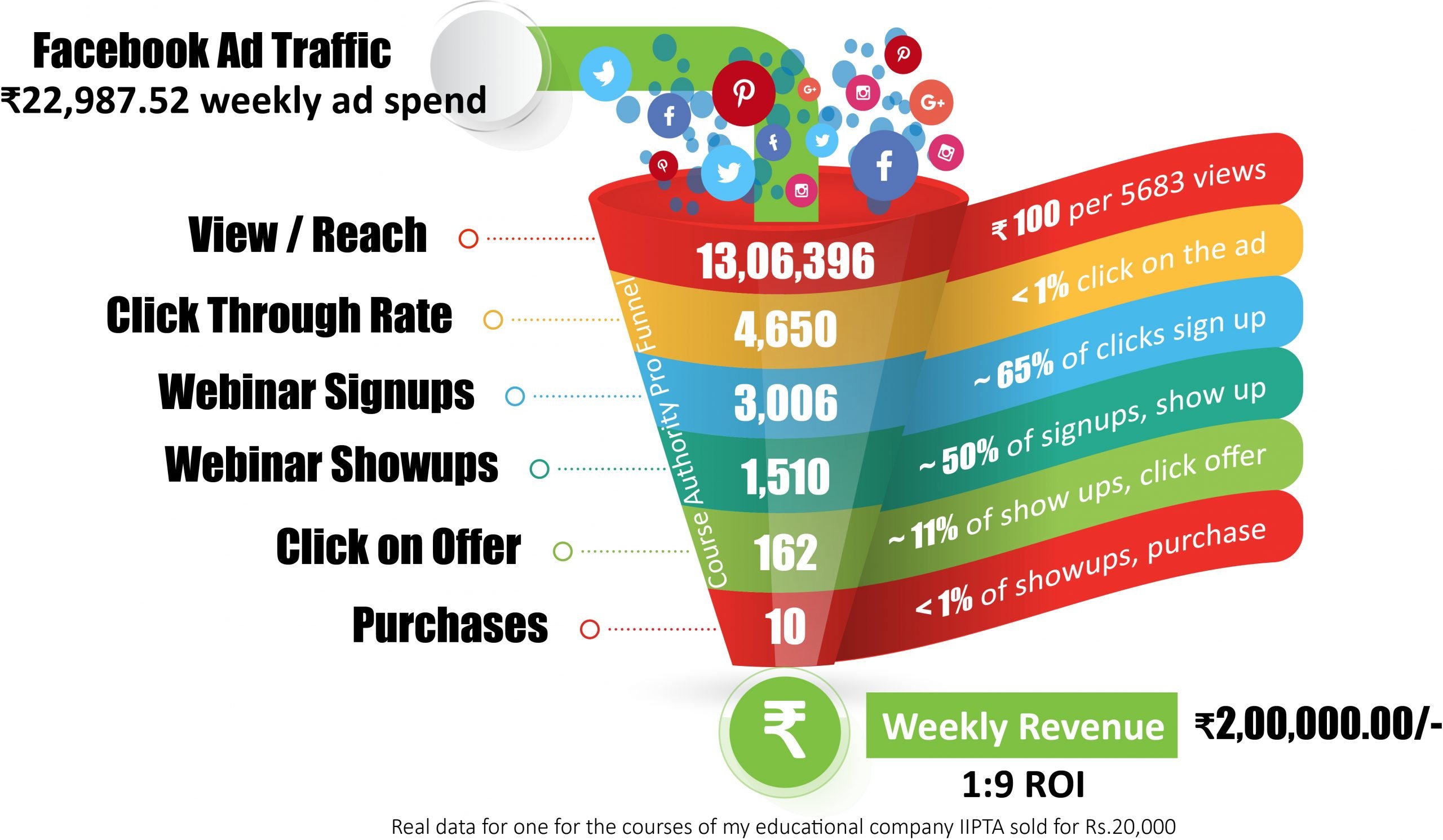 Facebook Ad Traffic
₹22,987.52 weekly ad spend

View / Reach
Click Through Rate
Webinar Signups
Webinar Showups
Click on Offer
Purchases

Course Authority Pro Funnel

13,06,396
4,650
3,006
1,510
162
10

₹ 100 per 5683 views
< 1% click on the ad
~ 65% of clicks sign up
~ 50% of signups, show up
~ 11% of show ups, click offer
< 1% of showups, purchase

₹

Weekly Revenue ₹2,00,000.00/-
1:9 ROI

Real data for one for the courses of my educational company IIPTA sold for Rs.20,000